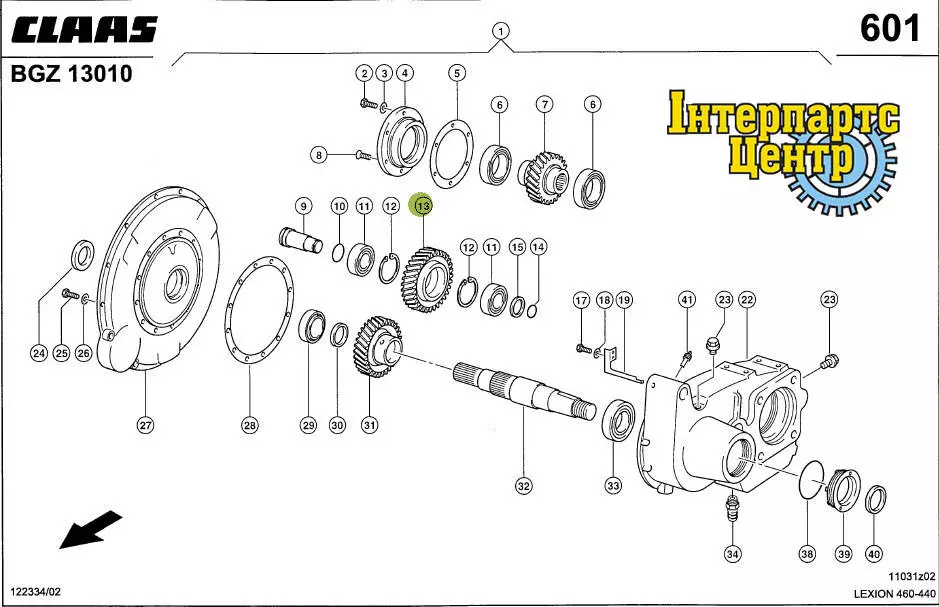 CLAAS

601

BGZ 13010

Інтерпартс Центр

1
2 3 4
5
6 7 6
8
9 10 11 12 13
12 11 15 14
17 18 19
41 23 22
23
24 25 26
27
28
29 30 31
32
33
34
38 39 40

122334/02

11031z02
LEXION 460-440